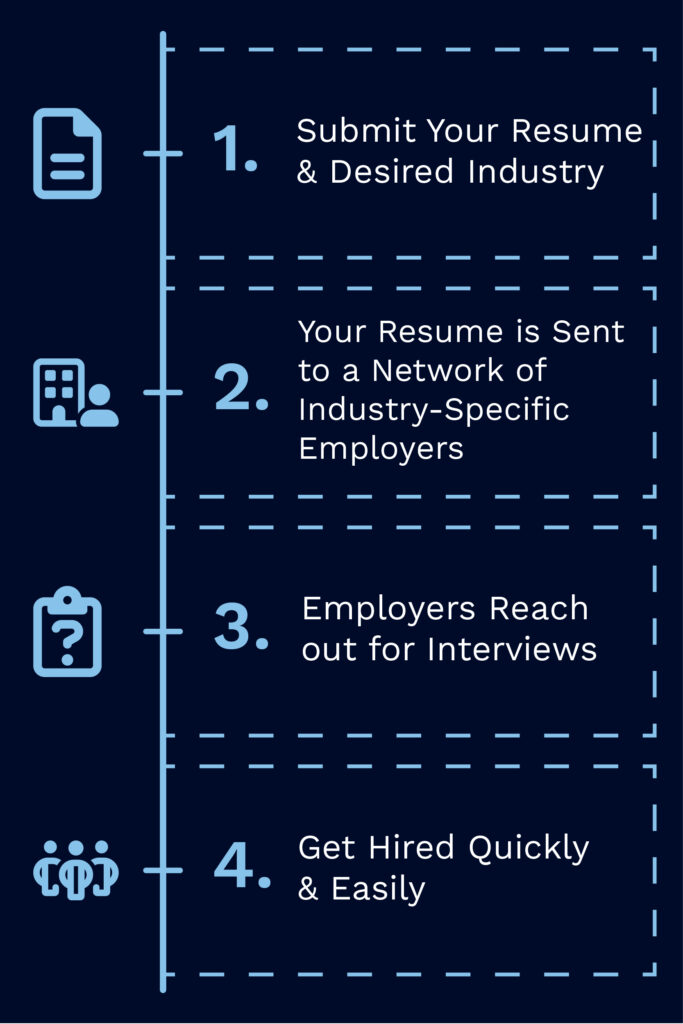 1. Submit Your Resume & Desired Industry

2. Your Resume is Sent to a Network of Industry-Specific Employers

3. Employers Reach out for Interviews

4. Get Hired Quickly & Easily